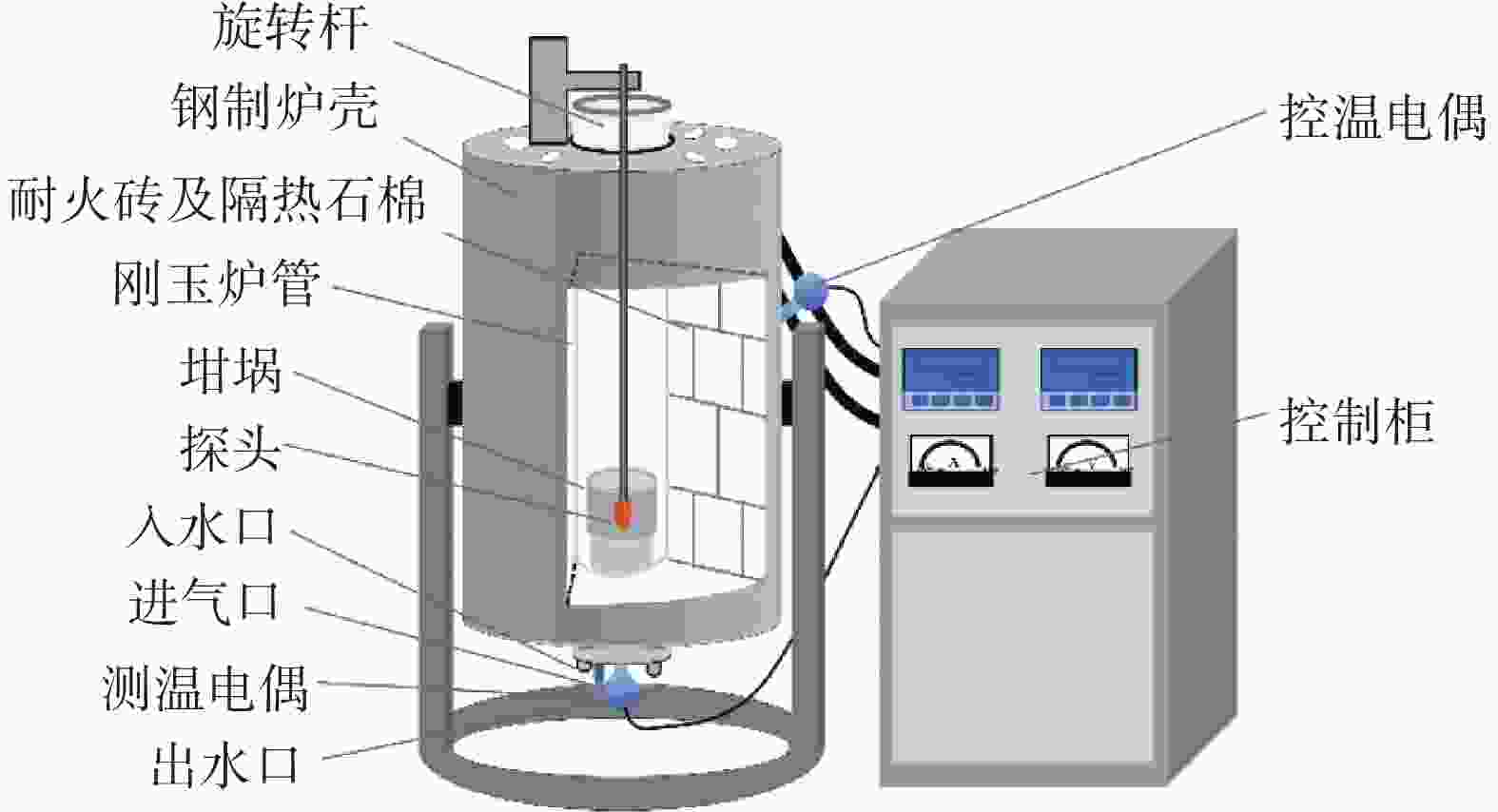 旋转杆
钢制炉壳
耐火砖及隔热石棉
刚玉炉管
坩埚
探头
入水口
进气口
测温电偶
出水口
控温电偶
控制柜
A
V