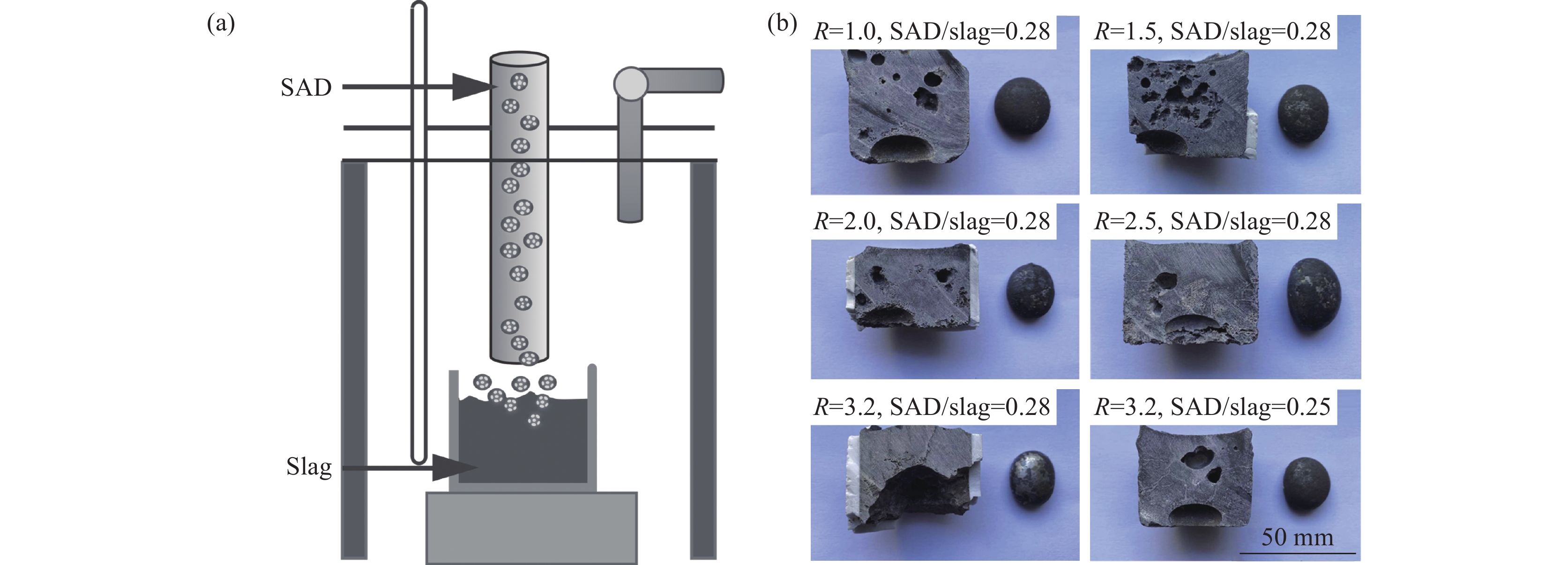 (a)

SAD

Slag

(b)

$R$=1.0, SAD/slag=0.28

$R$=1.5, SAD/slag=0.28

$R$=2.0, SAD/slag=0.28

$R$=2.5, SAD/slag=0.28

$R$=3.2, SAD/slag=0.28

$R$=3.2, SAD/slag=0.25

50 mm