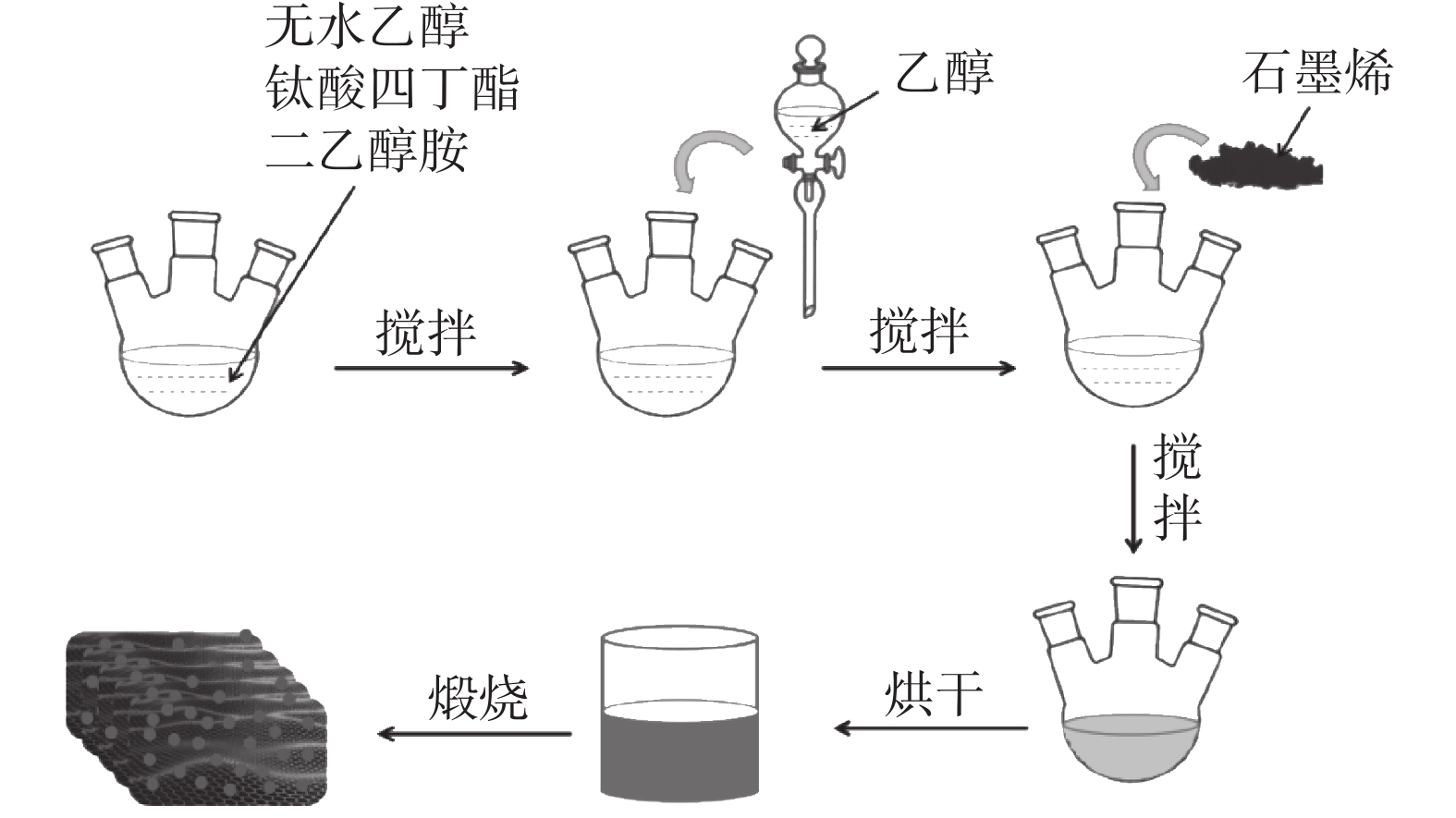 无水乙醇
钛酸四丁酯
二乙醇胺

乙醇

石墨烯

搅拌

搅拌

搅拌

烘干

煅烧