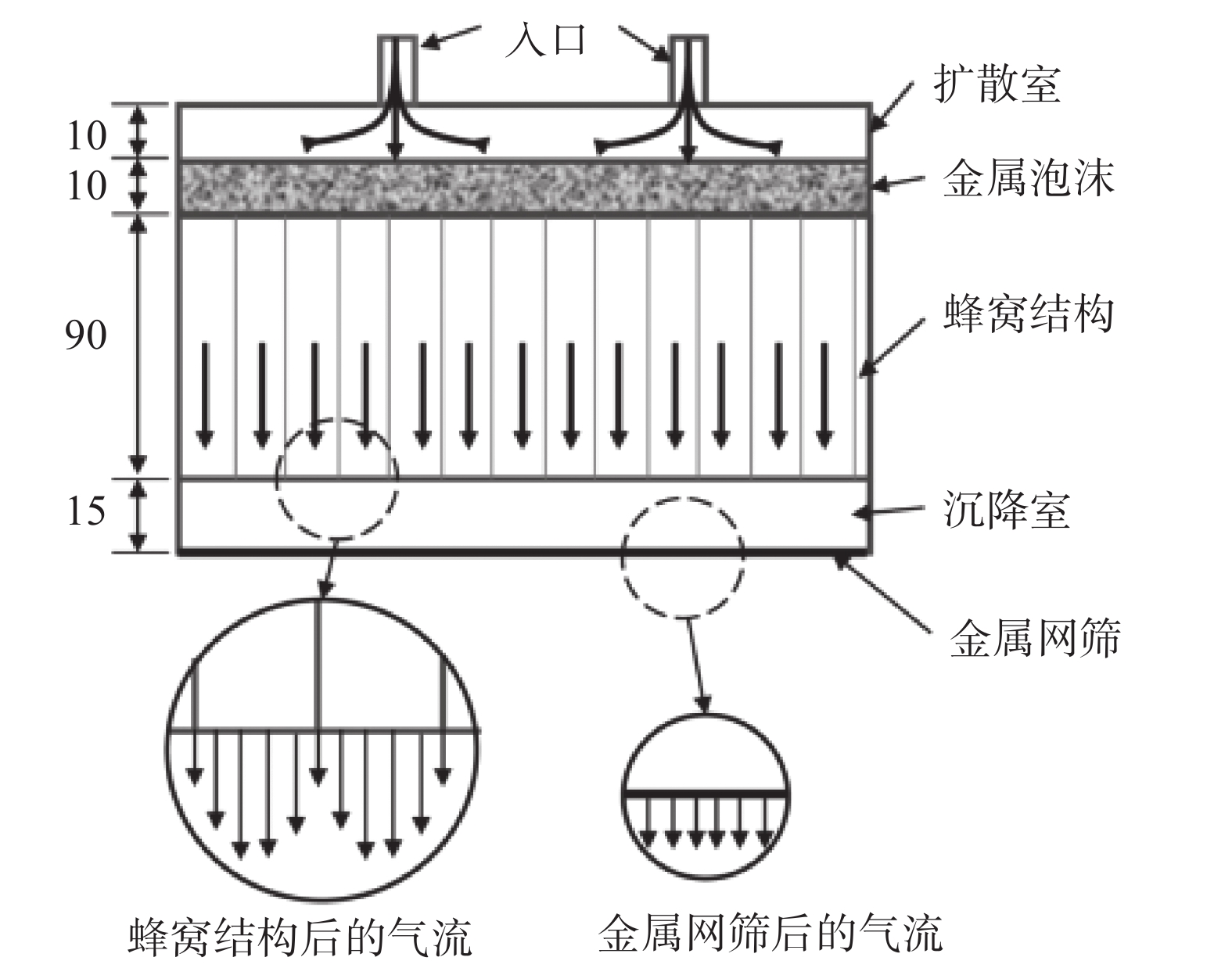 入口

扩散室

10

10

金属泡沫

90

蜂窝结构

15

沉降室

金属网筛

蜂窝结构后的气流

金属网筛后的气流