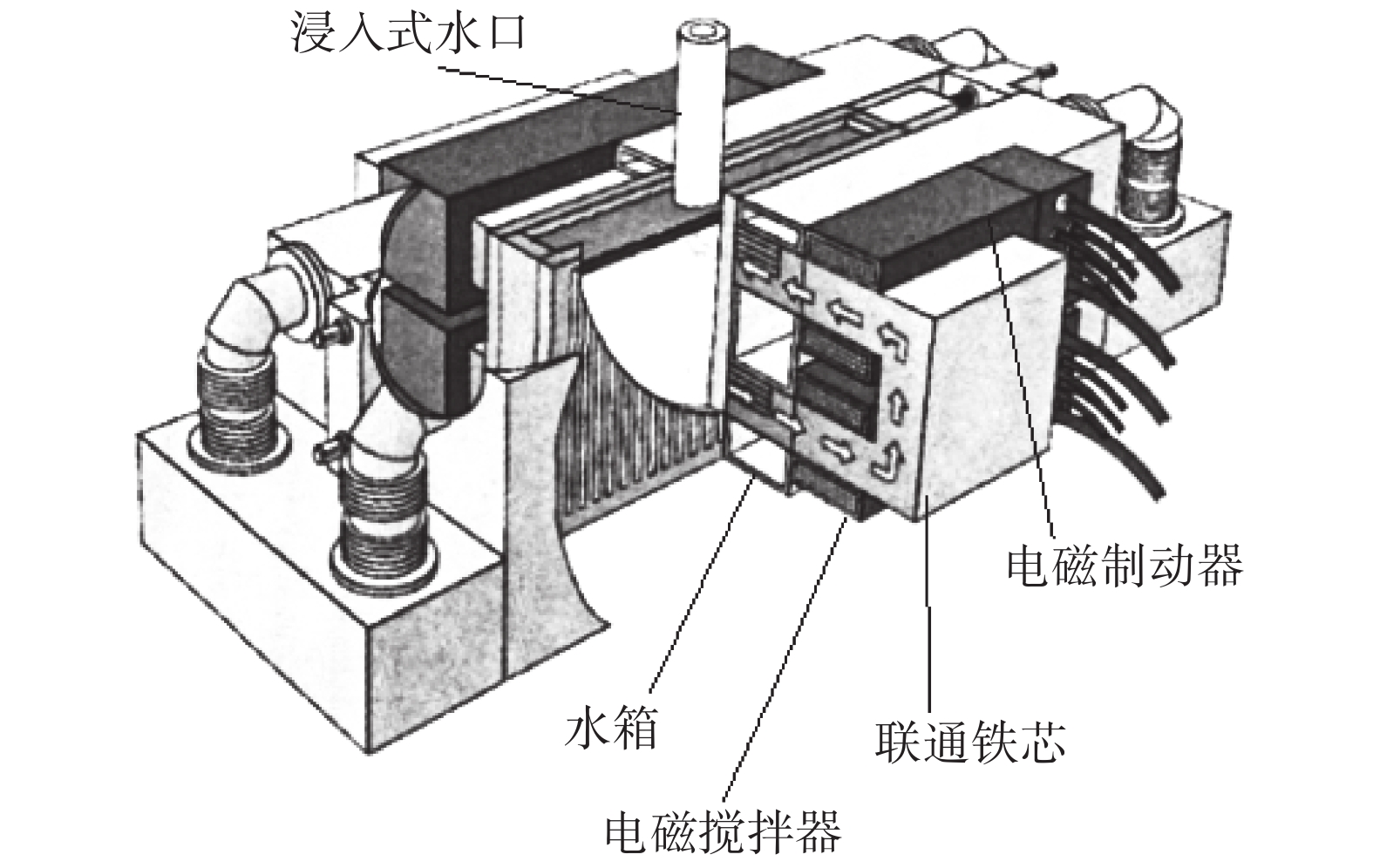 浸入式水口

电磁制动器

水箱

联通铁芯

电磁搅拌器