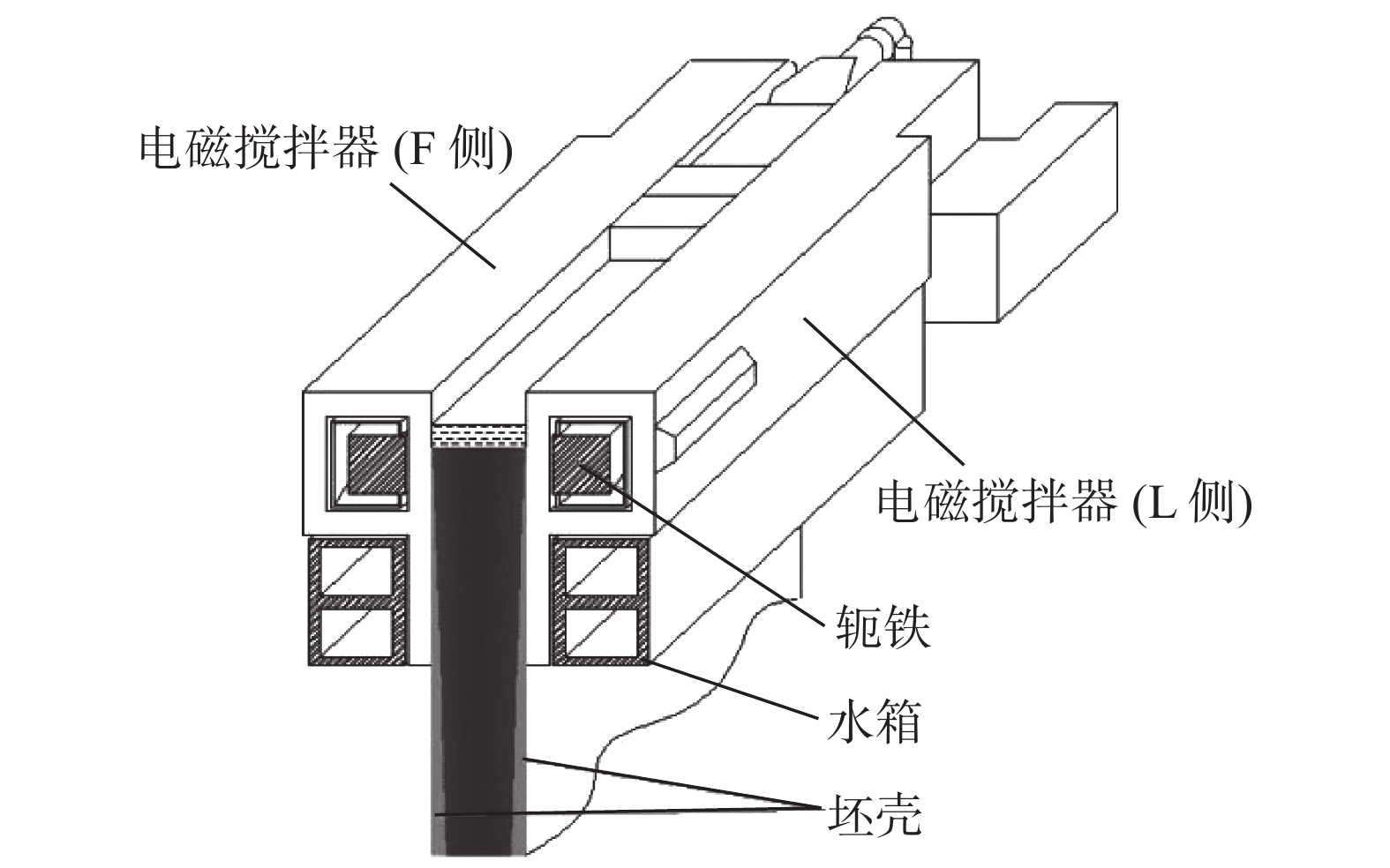 电磁搅拌器 (F 侧)

电磁搅拌器 (L 侧)

轭铁

水箱

坯壳